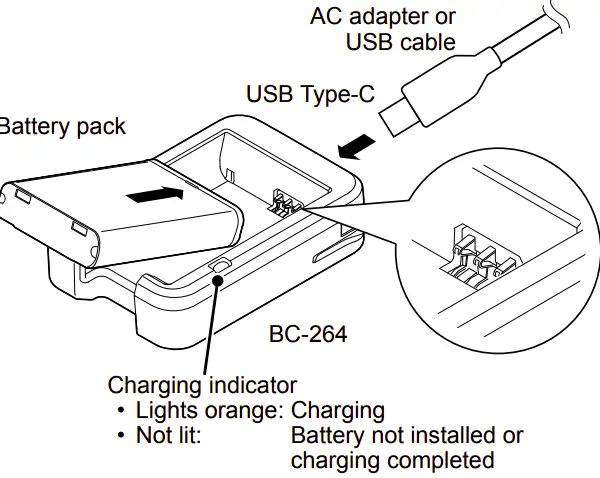 AC adapter or USB cable

USB Type-C

Battery pack

BC-264

Charging indicator
• Lights orange: Charging
• Not lit: Battery not installed or charging completed