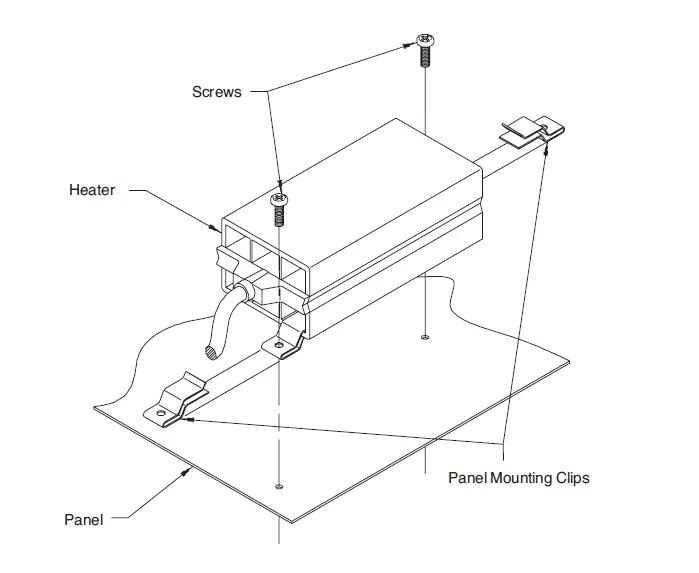 Screws

Heater

Panel Mounting Clips

Panel