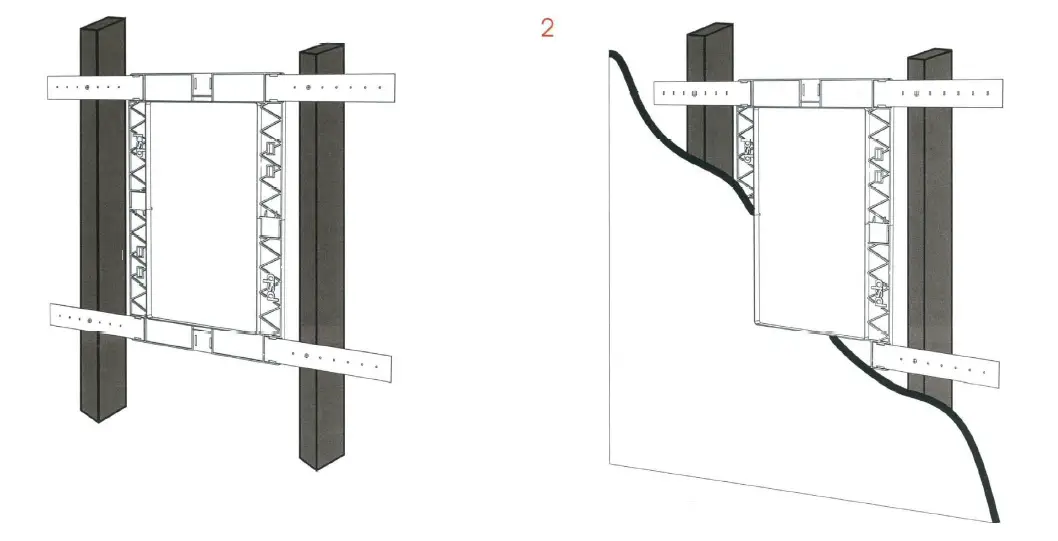 2