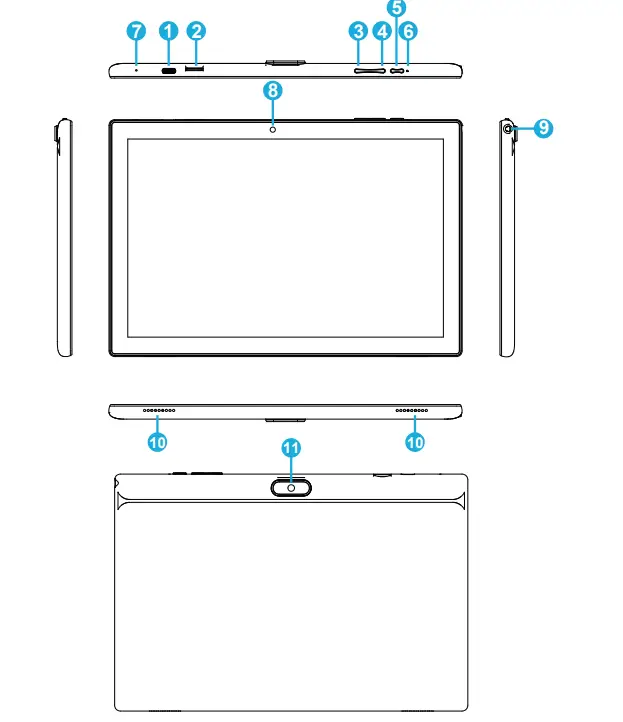 7 1 2 3 4 5 6
8
9
10 10
11