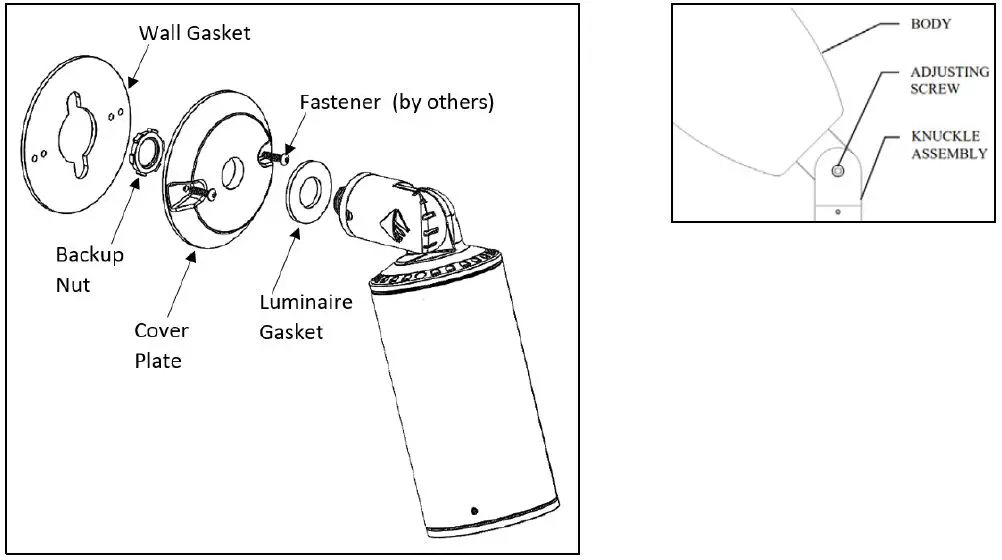 Wall Gasket

Fastener (by others)

Backup Nut

Cover Plate

Luminaire Gasket

BODY

ADJUSTING SCREW

KNUCKLE ASSEMBLY