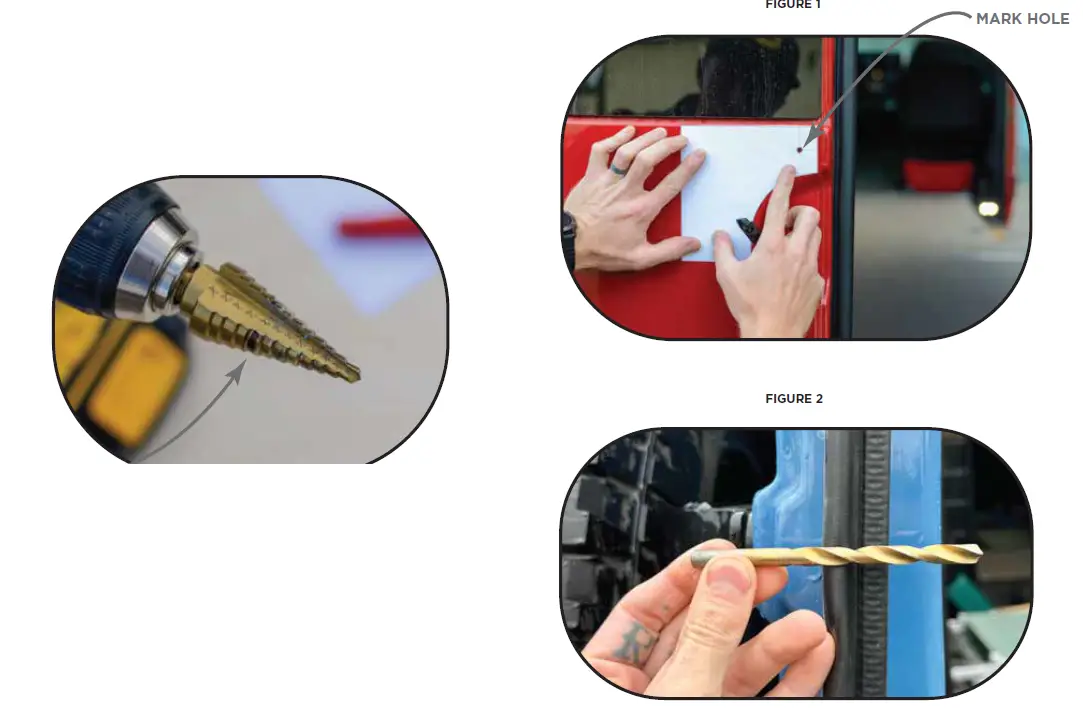 FIGURE 1

MARK HOLE

FIGURE 2