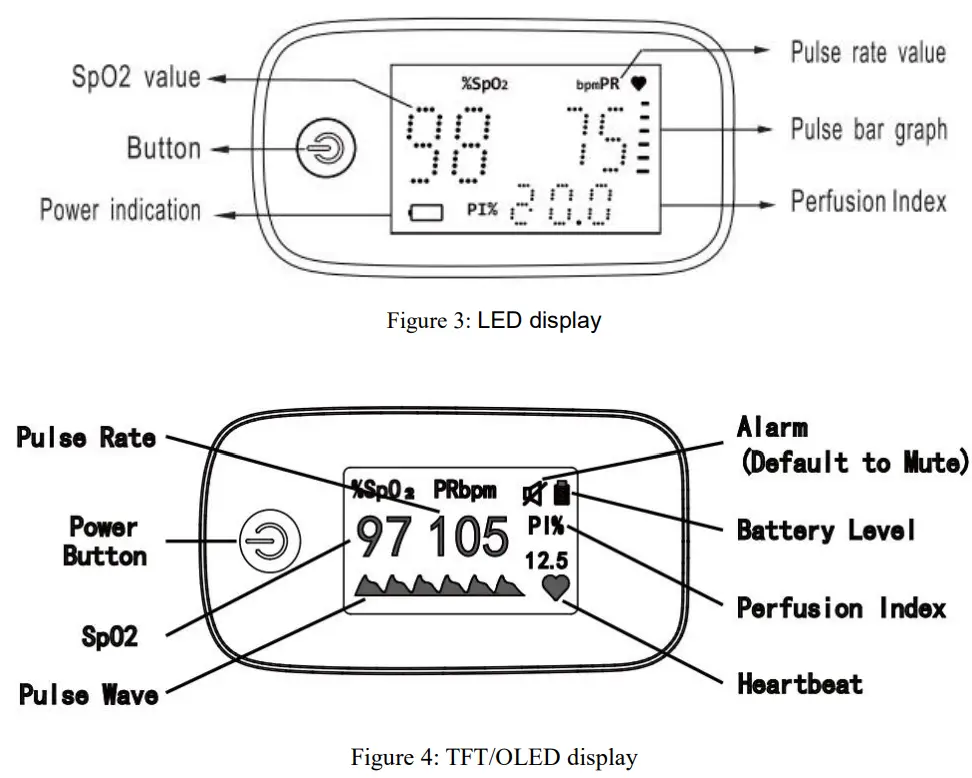 SpO2 value

Button

Power indication

%SpO₂

bpmPR

98

75

PI%

20.0

Pulse rate value

Pulse bar graph

Perfusion Index

Figure 3: LED display

Pulse Rate

Power Button

SpO2

Pulse Wave

%SpO₂ PRbpm

97 105

PI%

12.5

Alarm (Default to Mute)

Battery Level

Perfusion Index

Heartbeat

Figure 4: TFT/OLED display