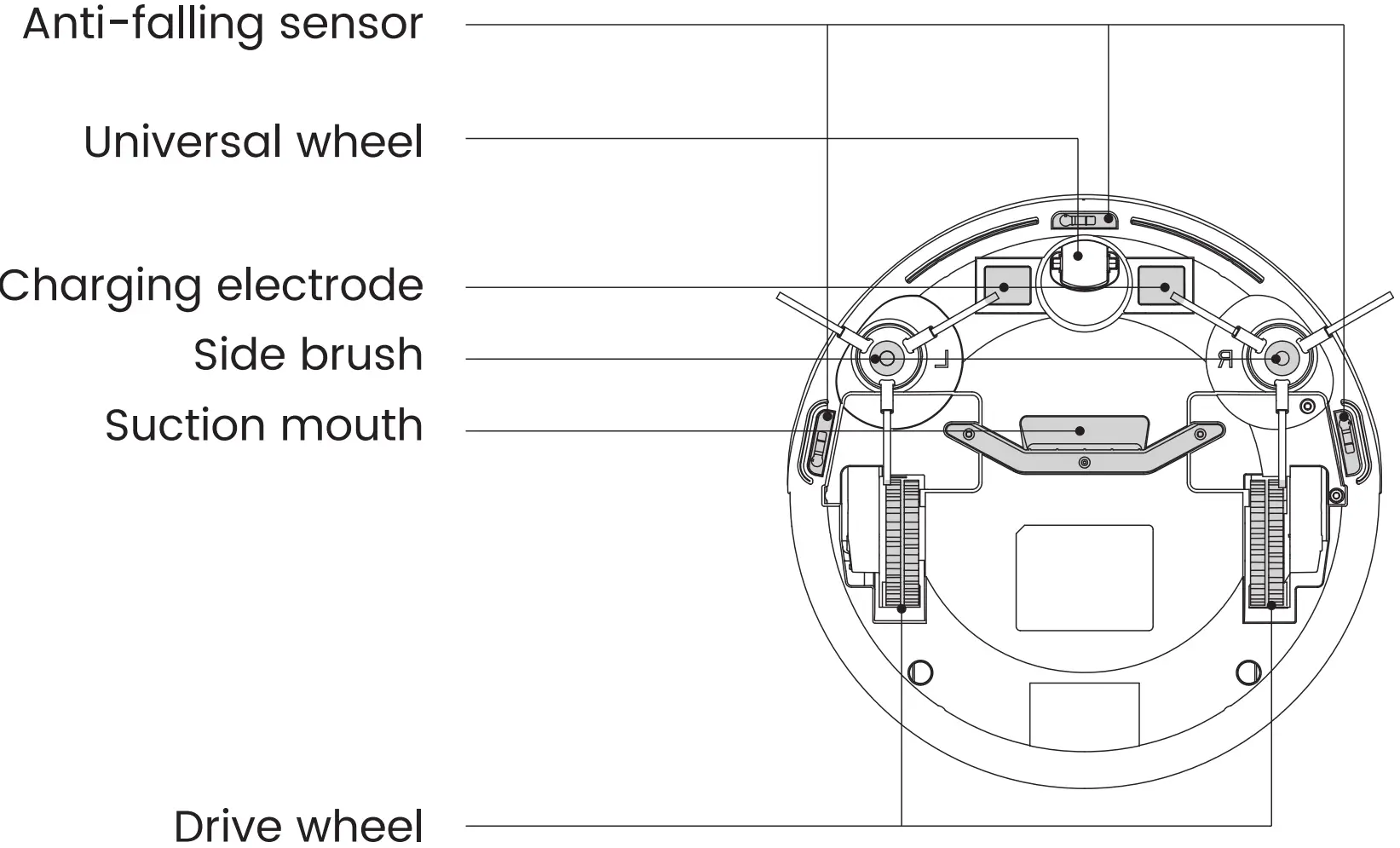 Anti-falling sensor

Universal wheel

Charging electrode

Side brush

Suction mouth

Drive wheel

L

R