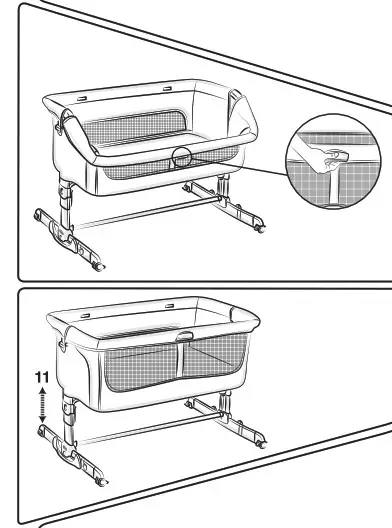 11