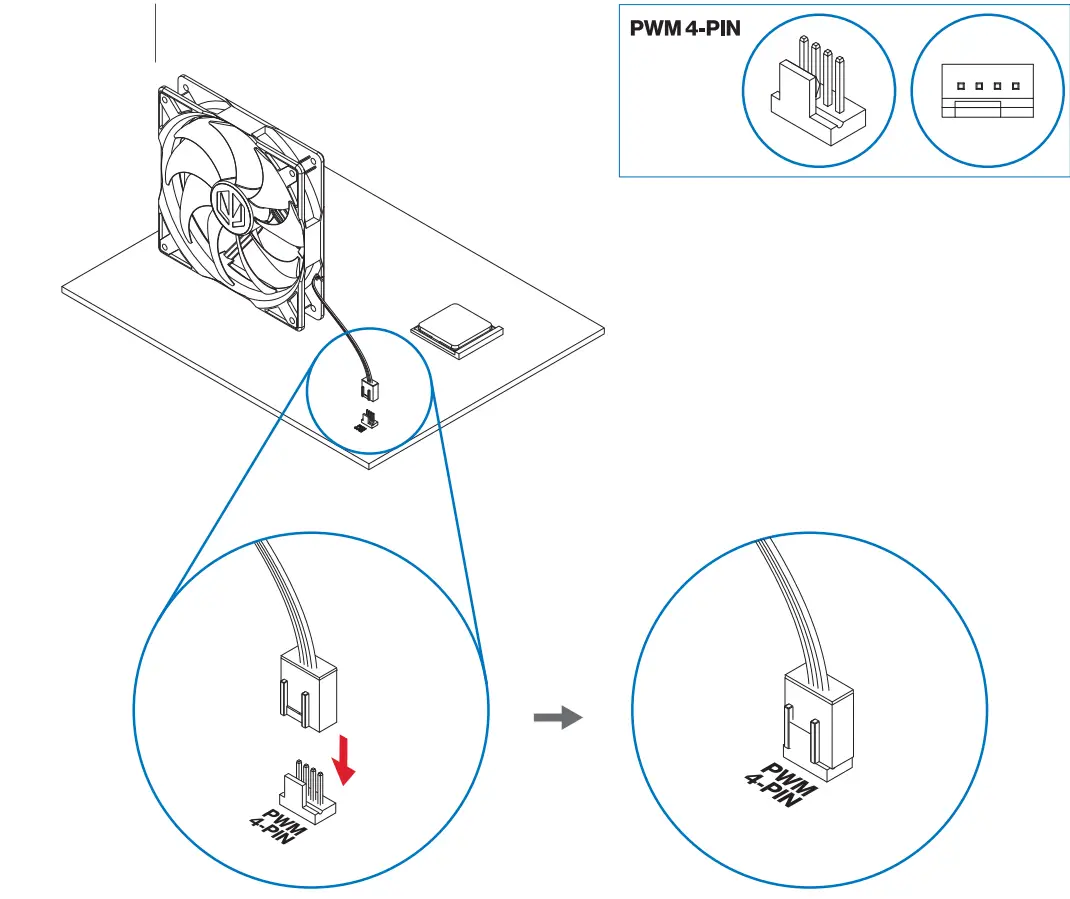 PWM 4-PIN

PWM 4-PIN

PWM 4-PIN