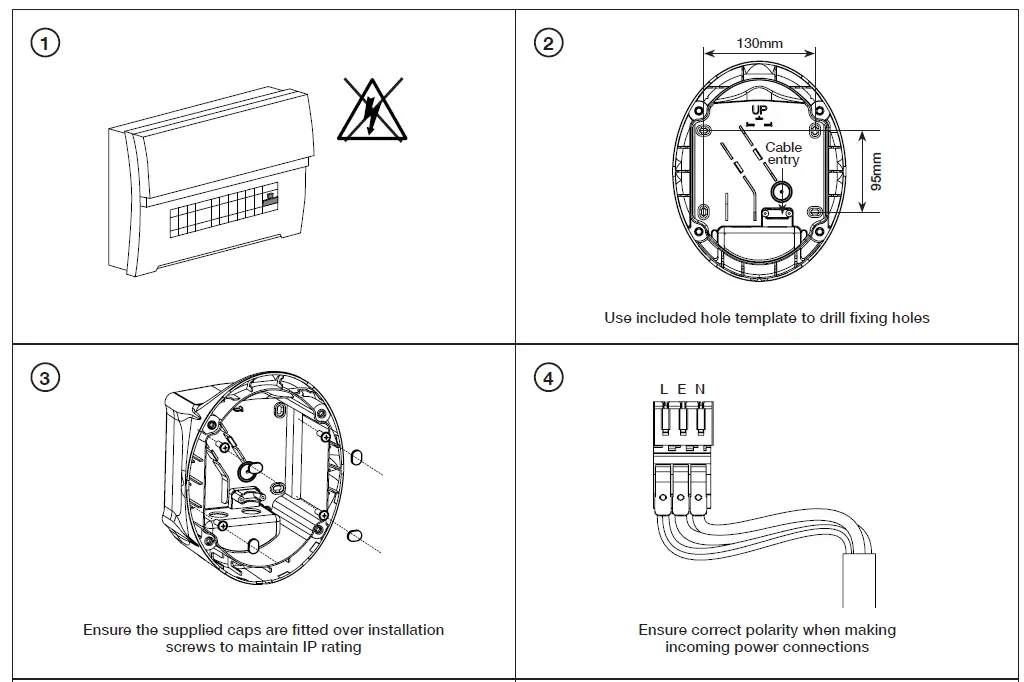 1

2

130mm

UP

Cable entry

95mm

Use included hole template to drill fixing holes

3

Ensure the supplied caps are fitted over installation screws to maintain IP rating

4

L E N

Ensure correct polarity when making incoming power connections