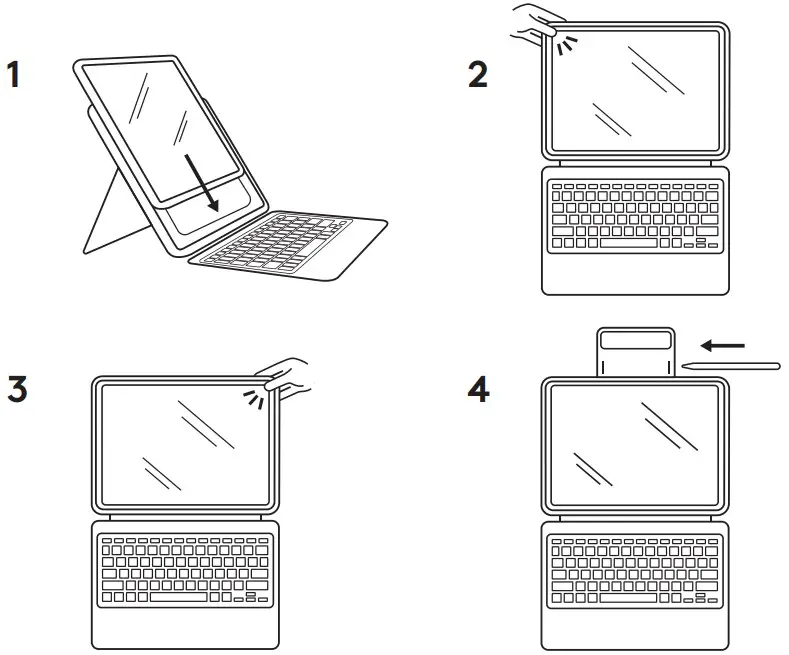 1

2

3

4