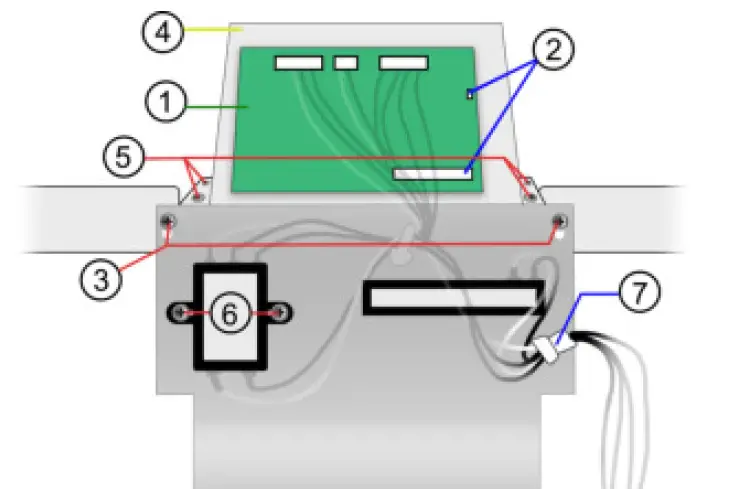 4
2
1
5
3
6
7