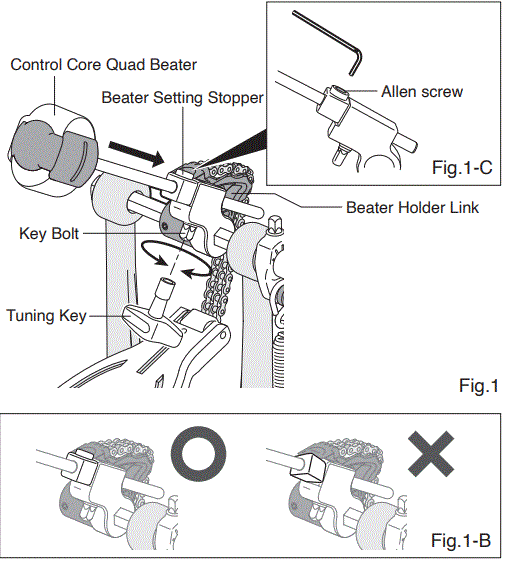 Control Core Quad Beater

Beater Setting Stopper

Allen screw

Fig.1-C

Beater Holder Link

Key Bolt

Tuning Key

Fig.1

Fig.1-B