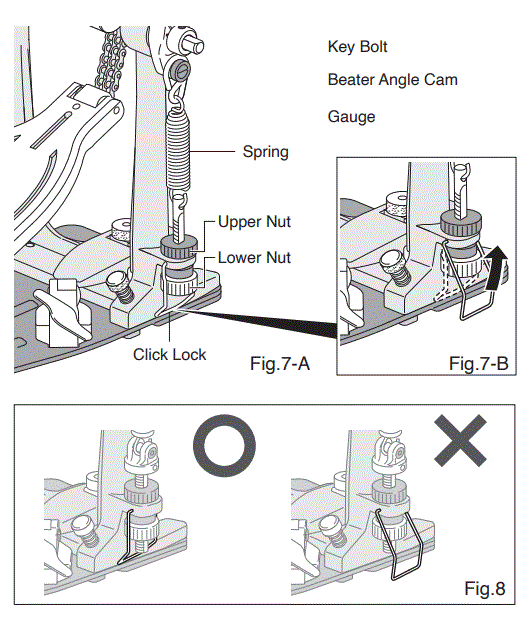 Key Bolt
Beater Angle Cam
Gauge
Spring
Upper Nut
Lower Nut
Click Lock
Fig.7-A
Fig.7-B
Fig.8