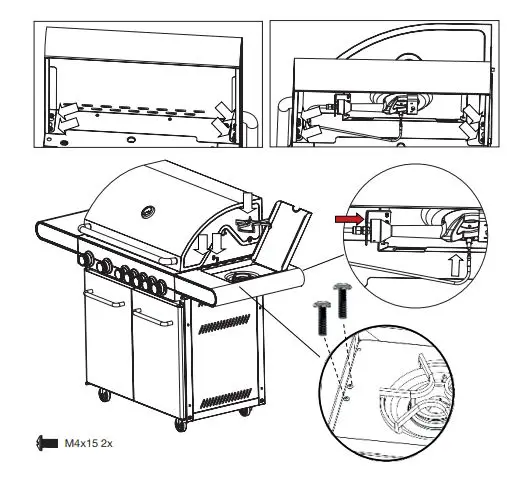 M4x15 2x