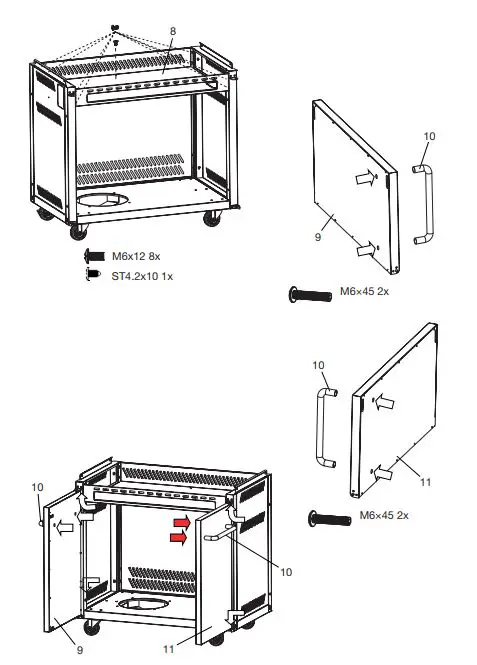 8

M6x12 8x

ST4.2x10 1x

10

9

M6×45 2x

10

11

M6×45 2x

10

10

9

11