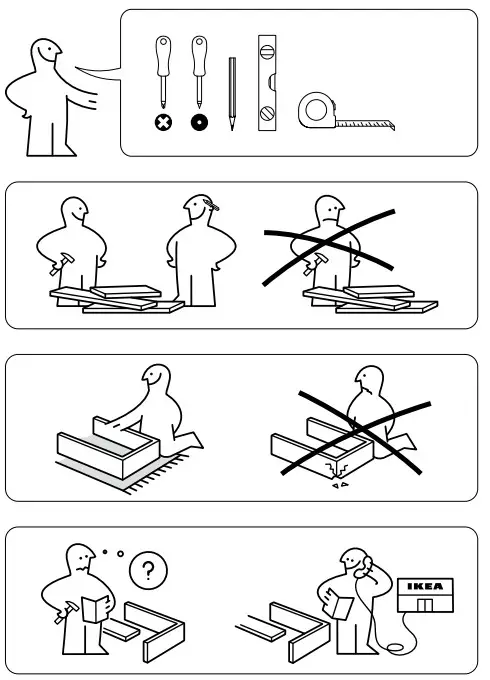 ?

IKEA