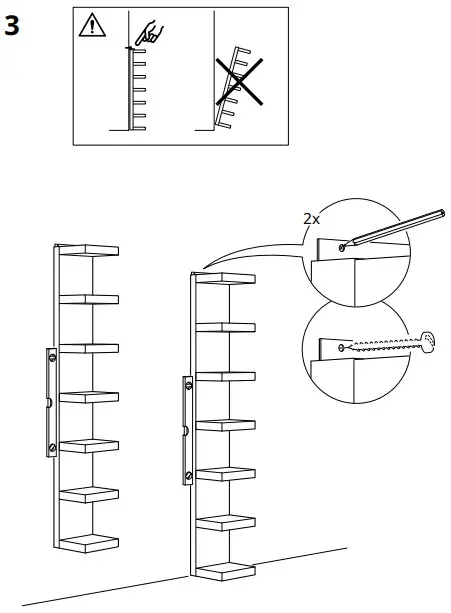 3

2x