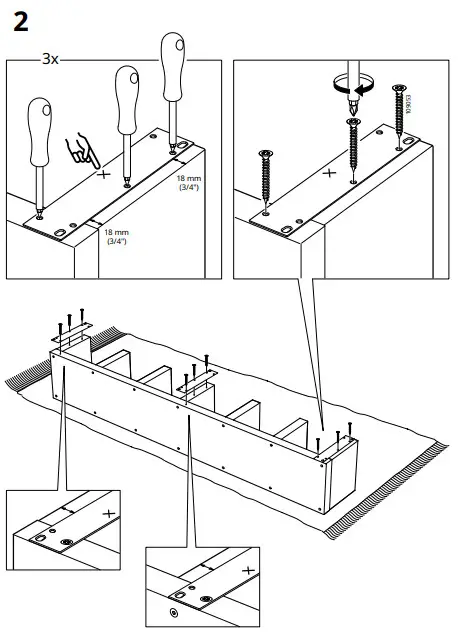 2

3x

18 mm
(3/4")

18 mm
(3/4")

109053