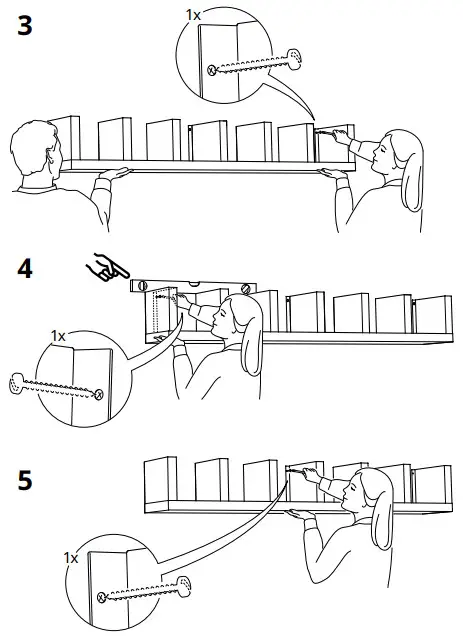 3

1x

4

1x

5

1x