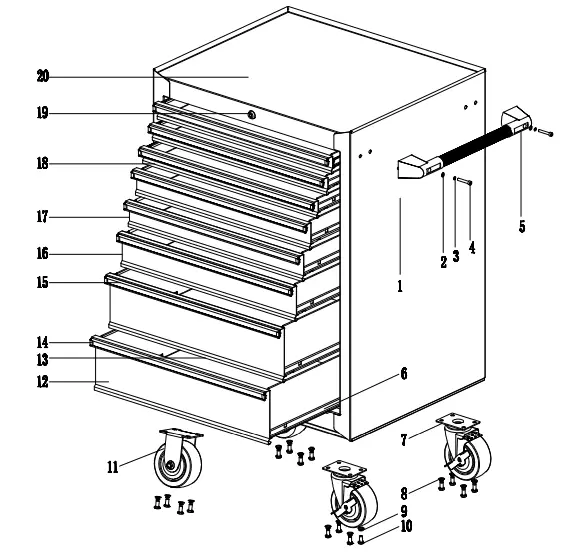 20
19
18
17
16
15
14
13
12
11
1
2
3
4
5
6
7
8
9
10