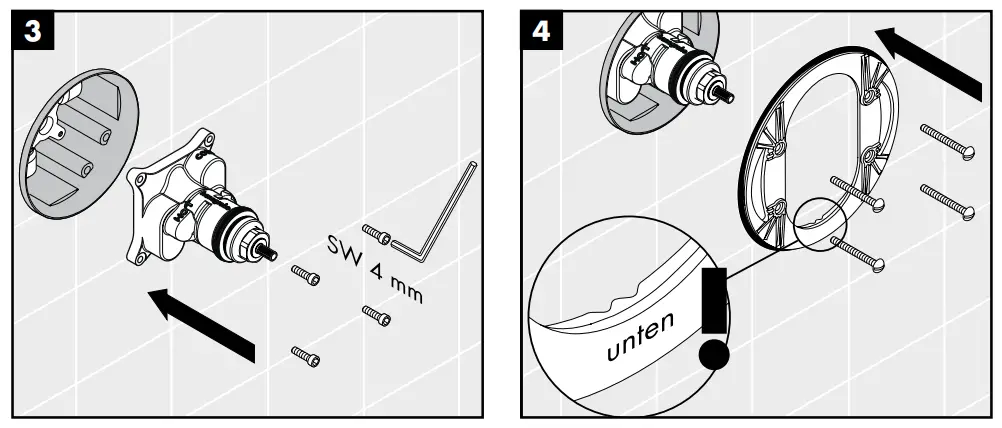 3

HOT

SW 4 mm

4

HOT

unten

!