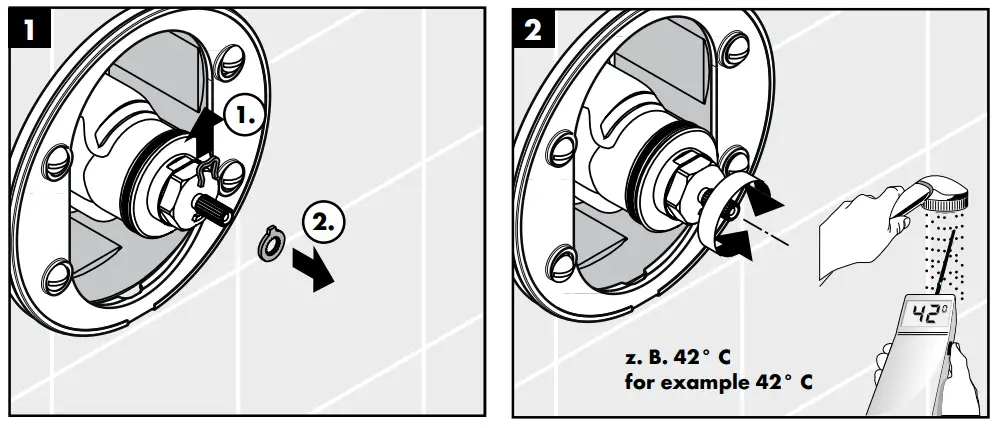 1

1.

2.

2

42°

z. B. 42° C
for example 42° C