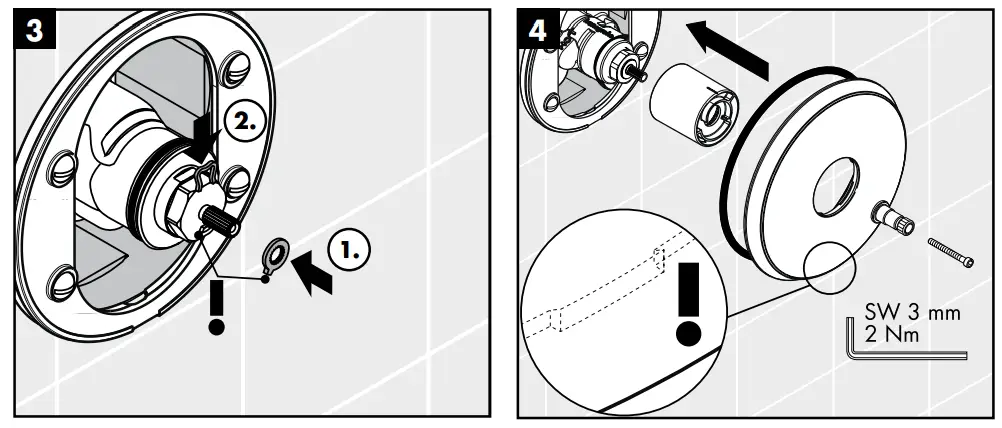 3

2.

1.

!

4

!

SW 3 mm
2 Nm