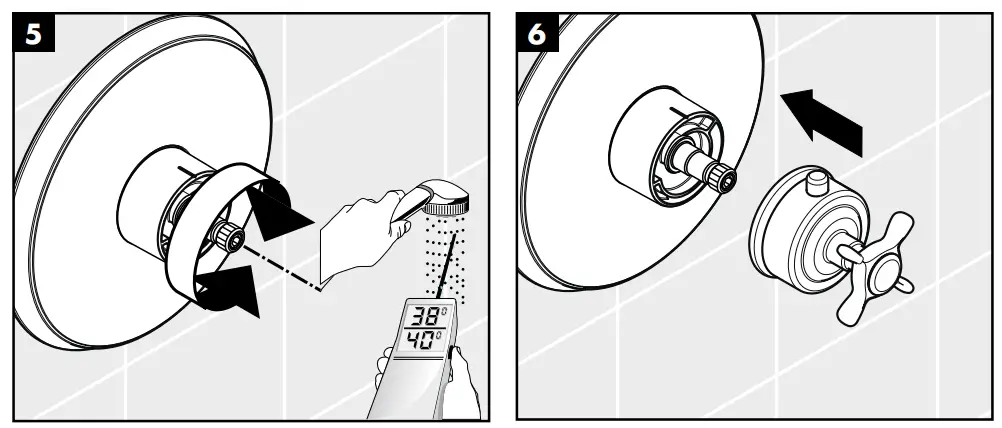 5

38°
40°

6