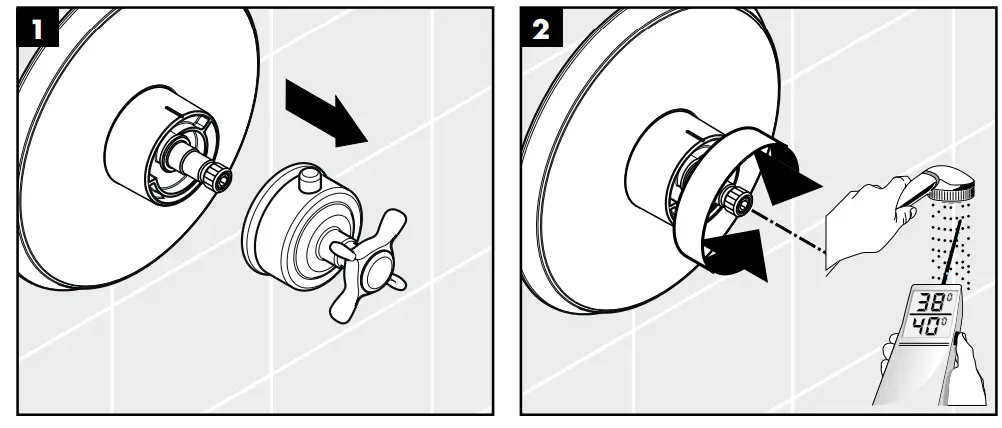 1

2

38°
40°