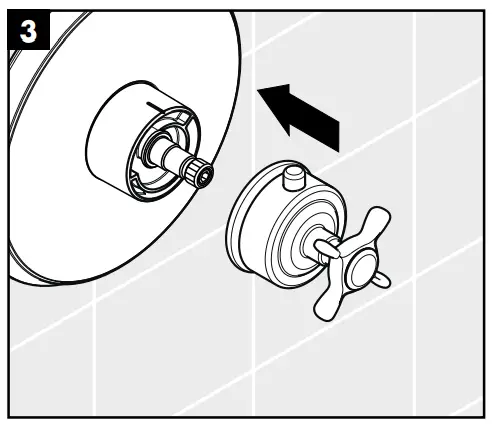 3