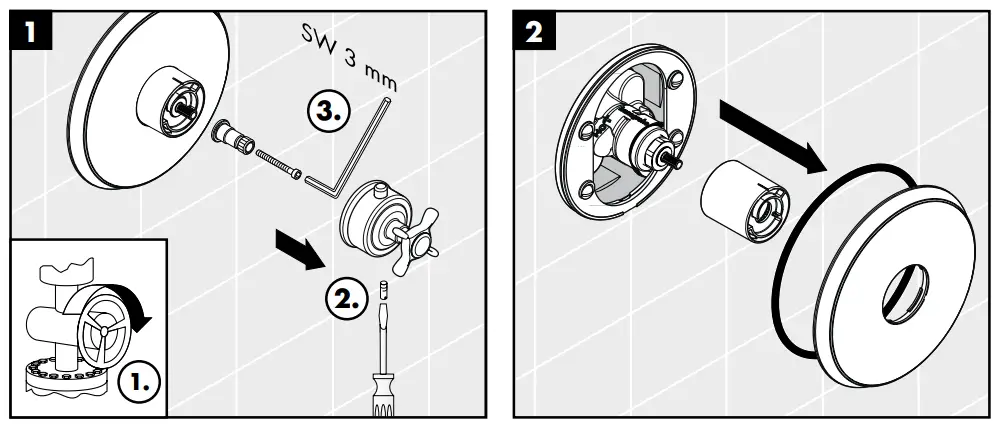 1

SW 3 mm

3.

2.

1.

2