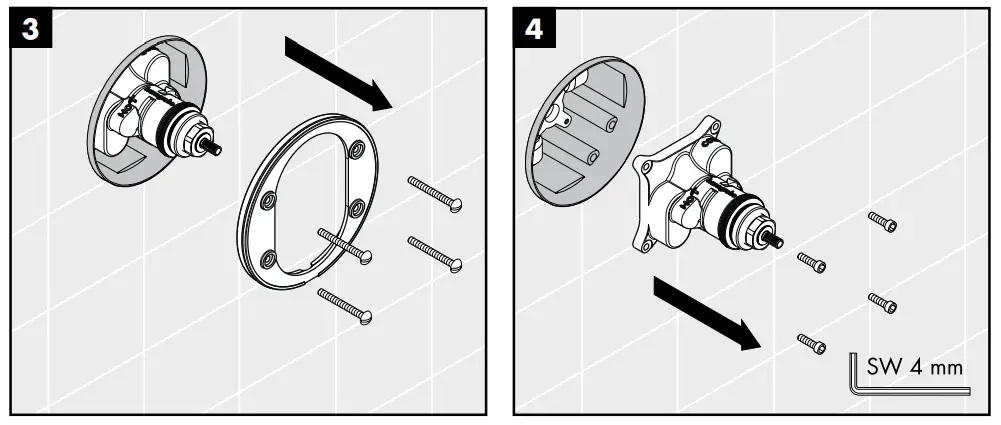 3

4

SW 4 mm