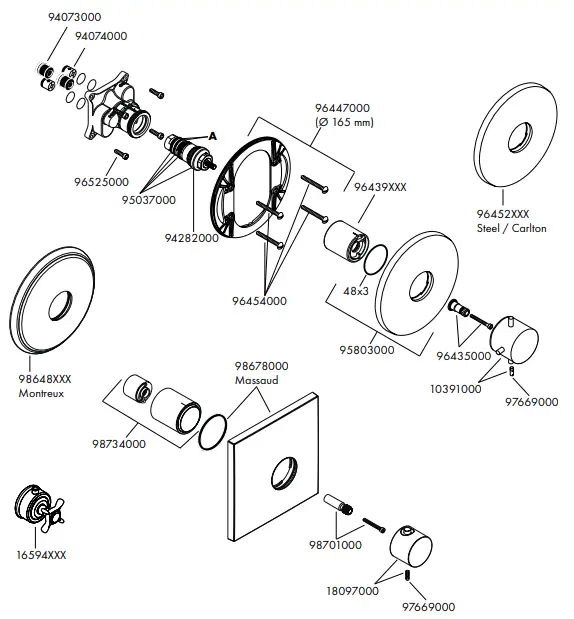 94073000
94074000
A
96525000
95037000
94282000
96447000
(Ø 165 mm)
96439XXX
96452XXX
Steel / Carlton
96454000
48x3
95803000
96435000
10391000
97669000
98648XXX
Montreux
98678000
Massaud
98734000
16594XXX
98701000
18097000
97669000