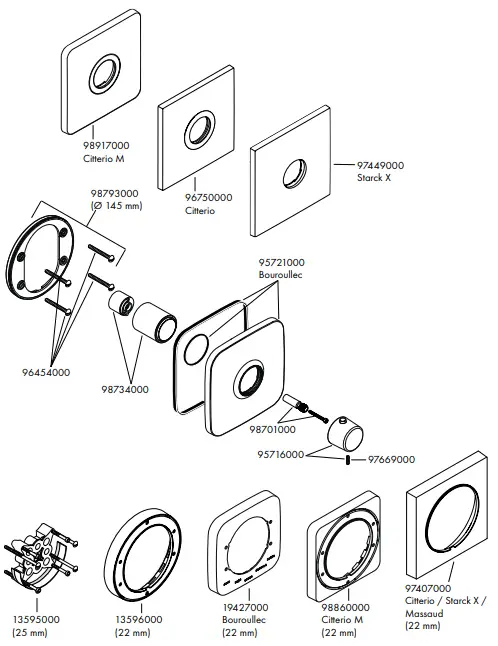 98917000
Citterio M

96750000
Citterio

97449000
Starck X

98793000
(Ø 145 mm)

95721000
Bouroullec

96454000

98734000

98701000

95716000

97669000

13595000
(25 mm)

13596000
(22 mm)

19427000
Bouroullec
(22 mm)

98860000
Citterio M
(22 mm)

97407000
Citterio / Starck X / Massaud
(22 mm)