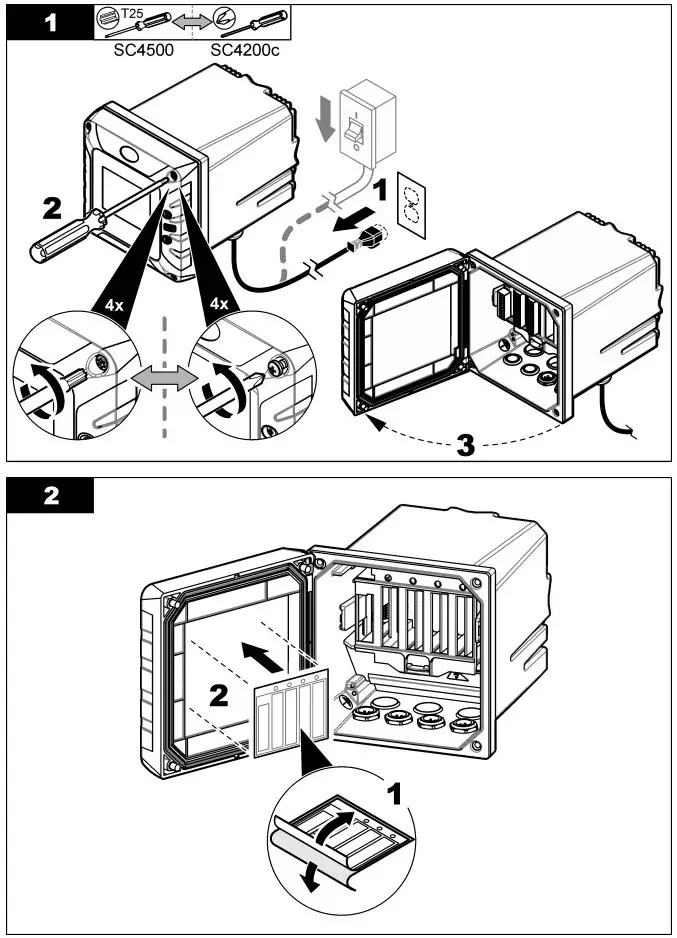 1
T25
SC4500 SC4200c
2
1
4x
4x
3

2
2
1