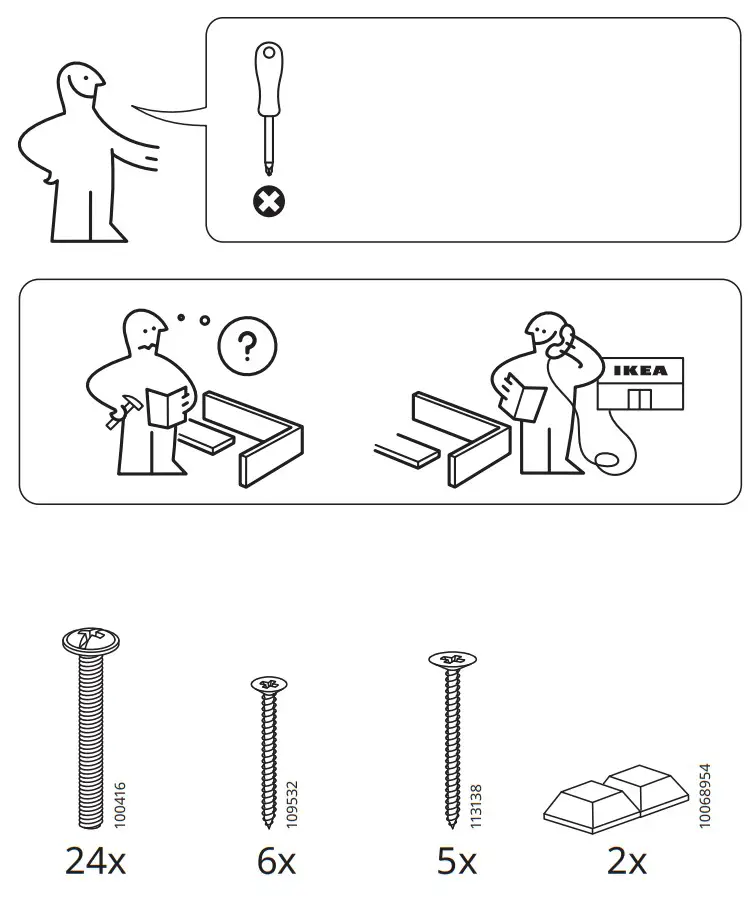 ?

IKEA

100416
24x

109532
6x

113138
5x

10068954
2x