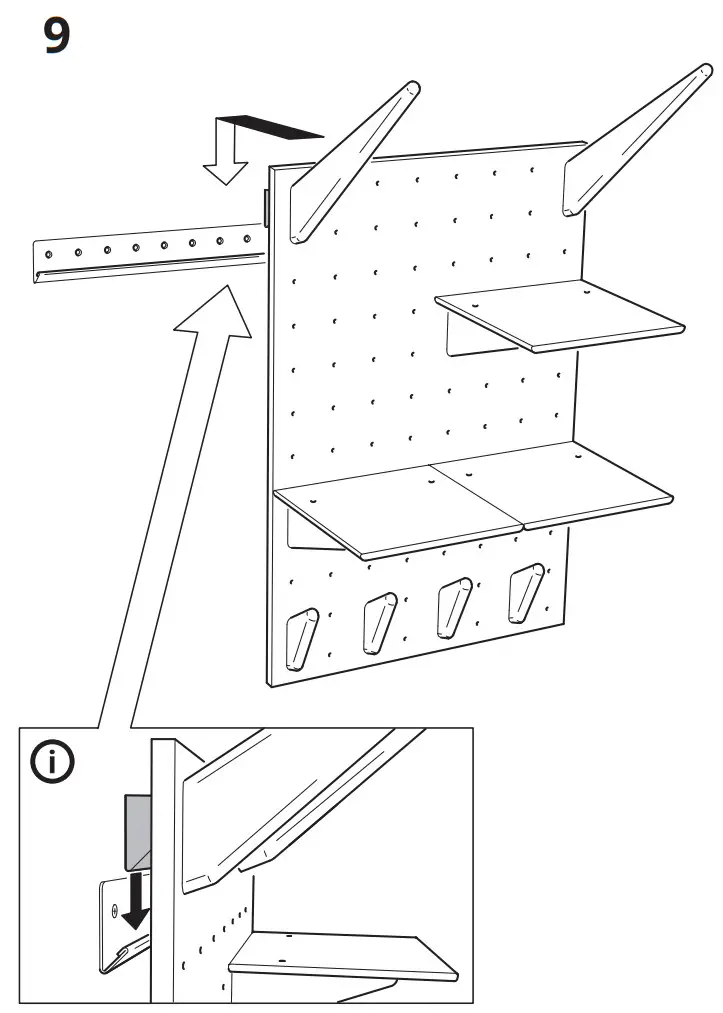 9

i