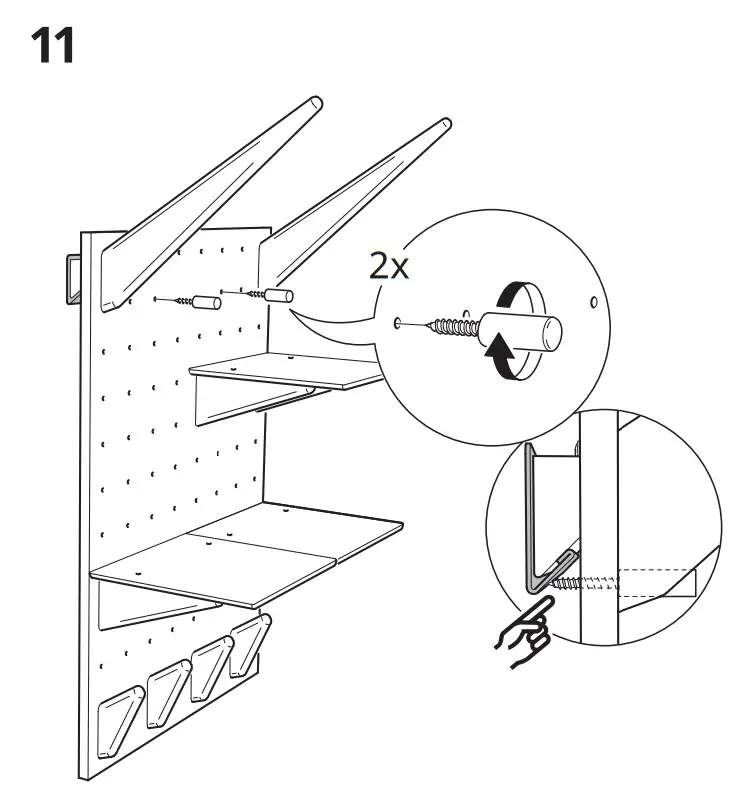 11

2x