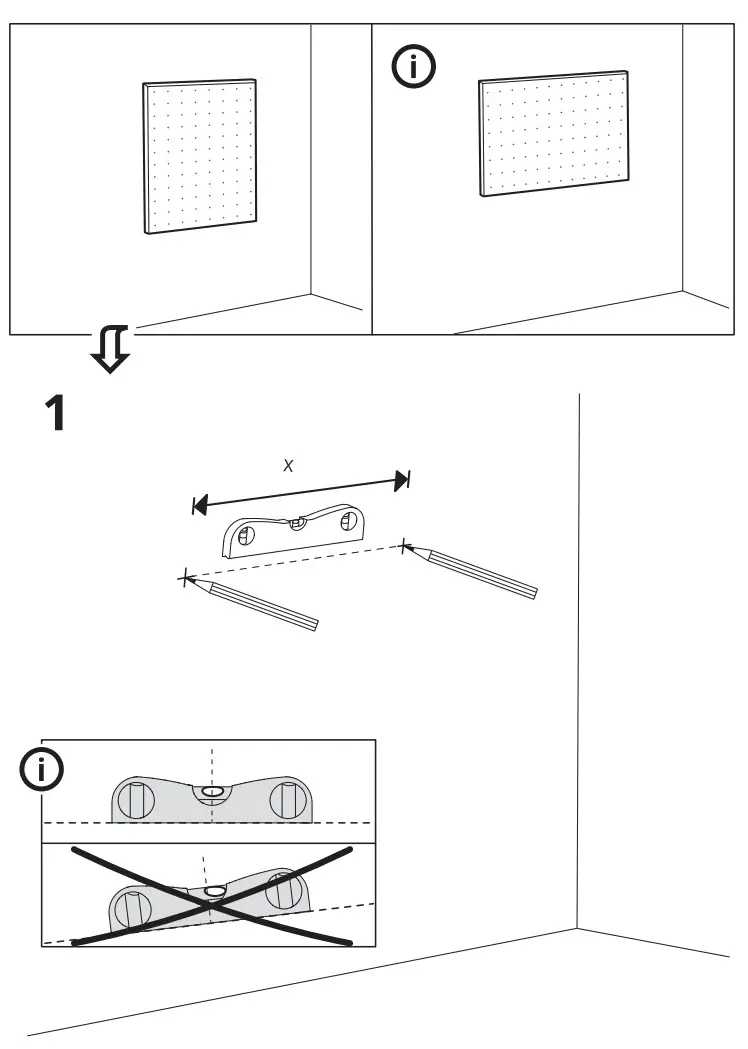 1

x