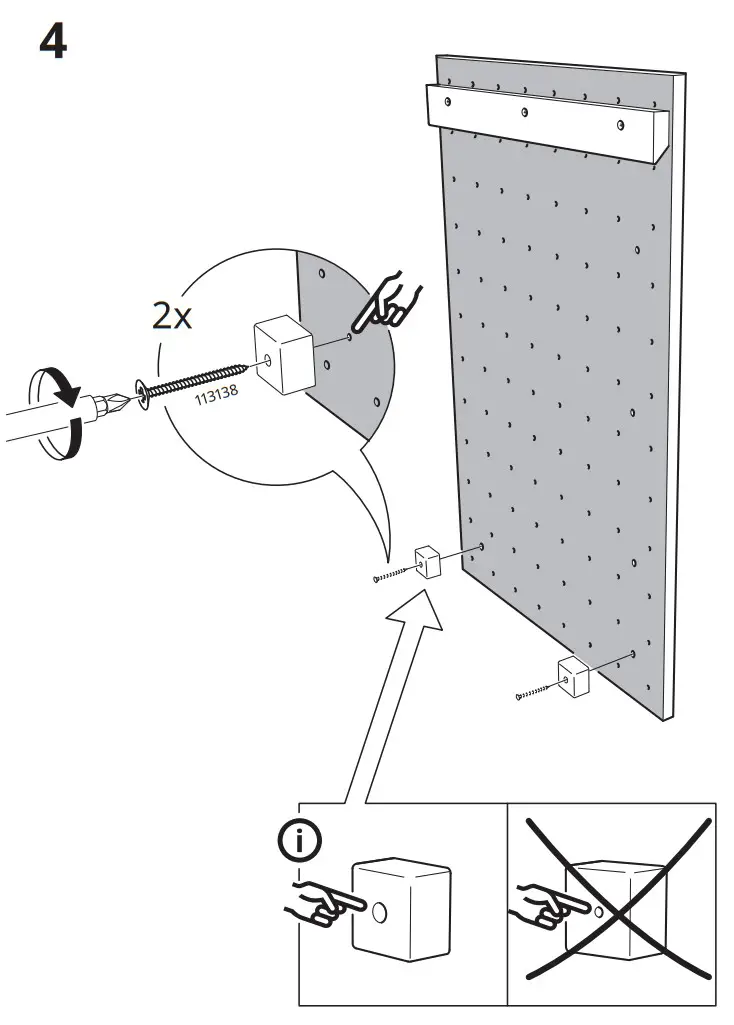 4

2x

113138

i