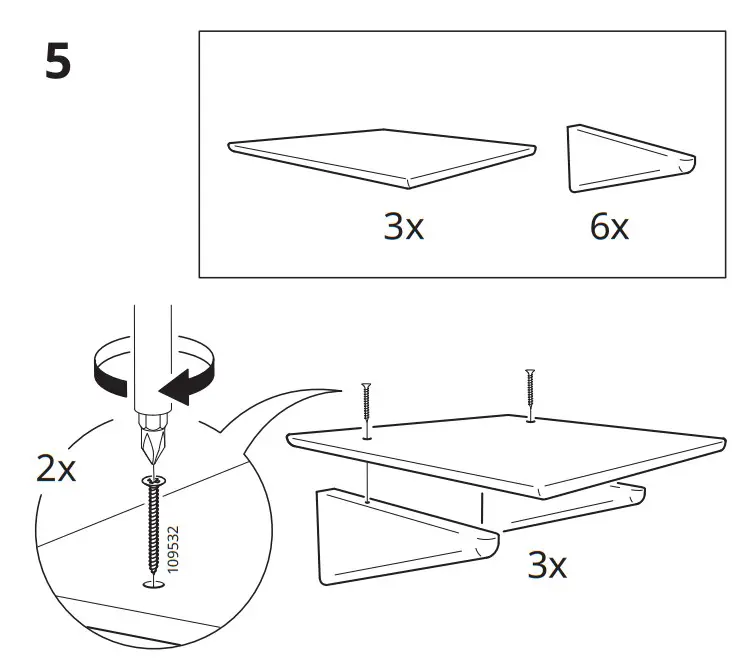 5

3x

6x

2x

109532

3x