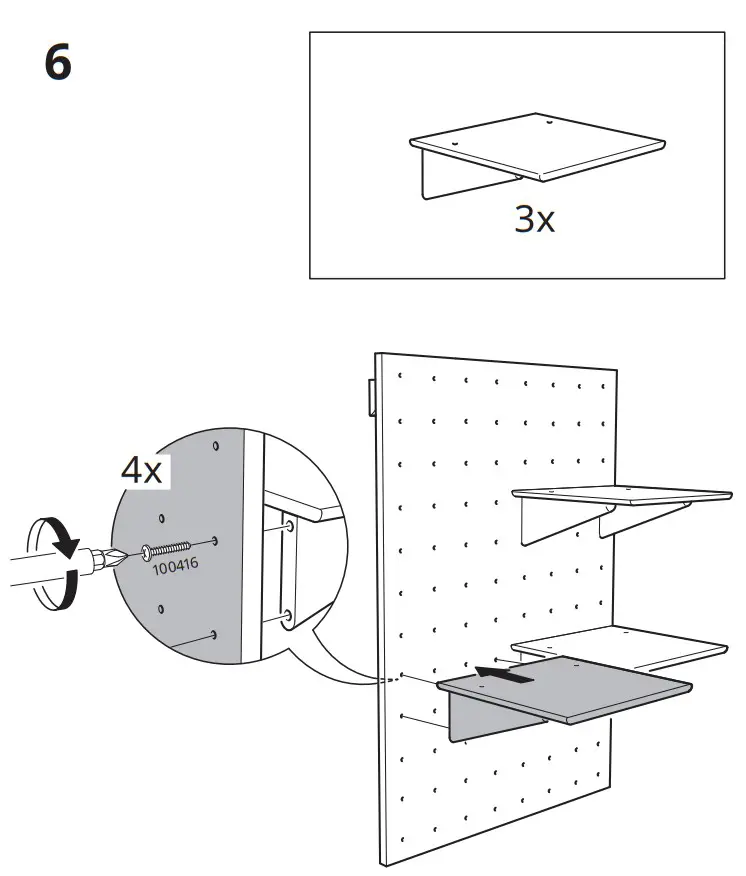 6

3x

4x

100416