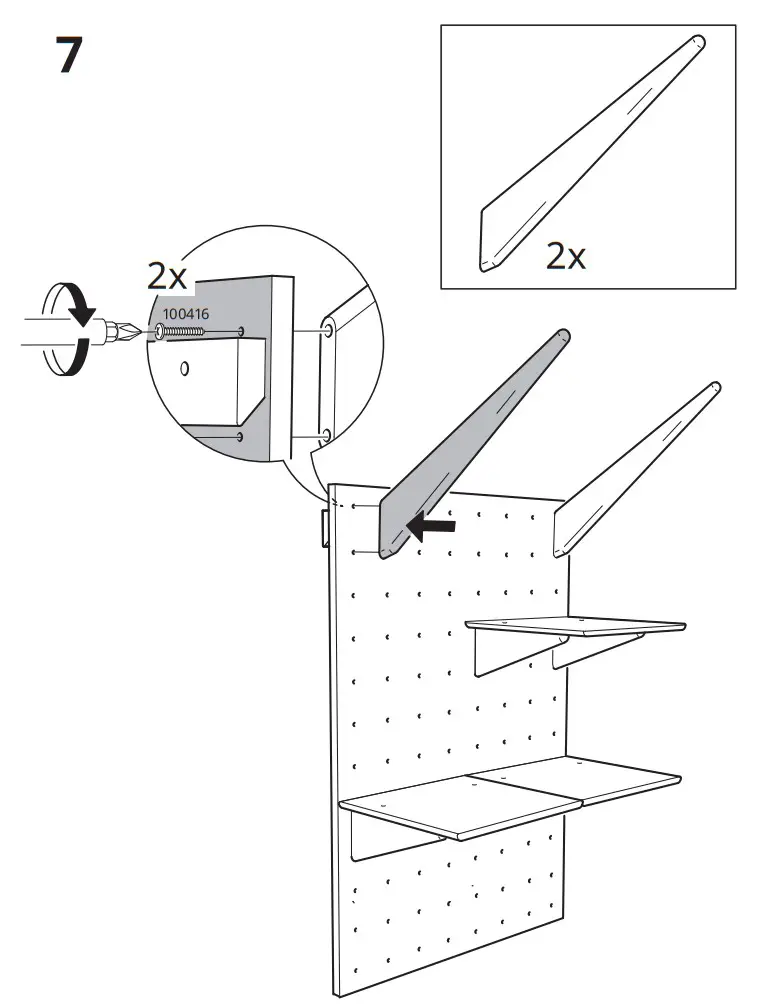 7

2x

2x

100416