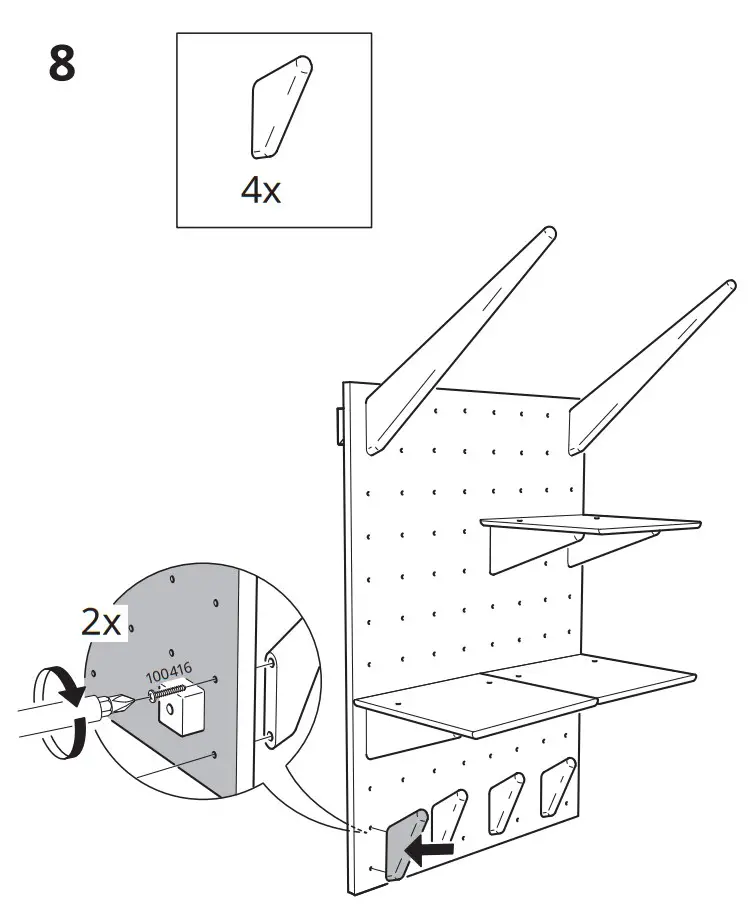 8

4x

2x

100416