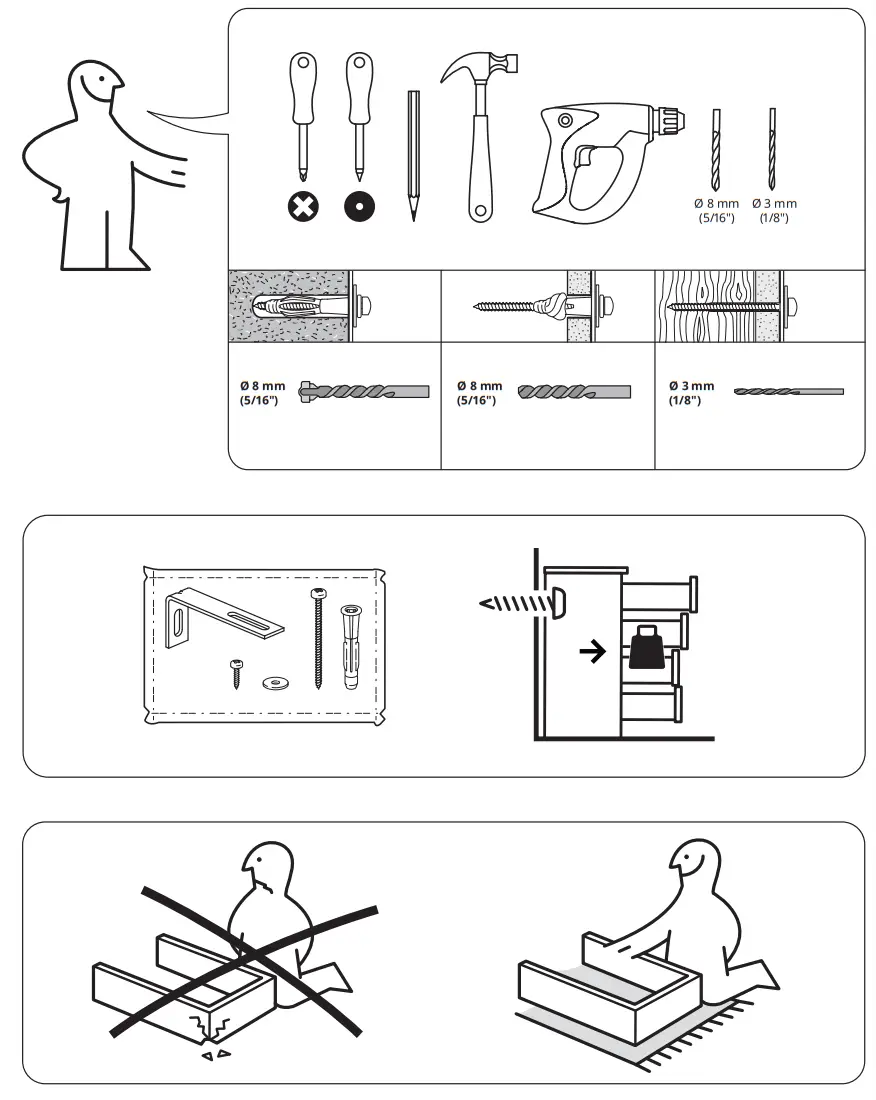 Ø 8 mm (5/16")
Ø 3 mm (1/8")

Ø 8 mm (5/16")

Ø 8 mm (5/16")

Ø 3 mm (1/8")