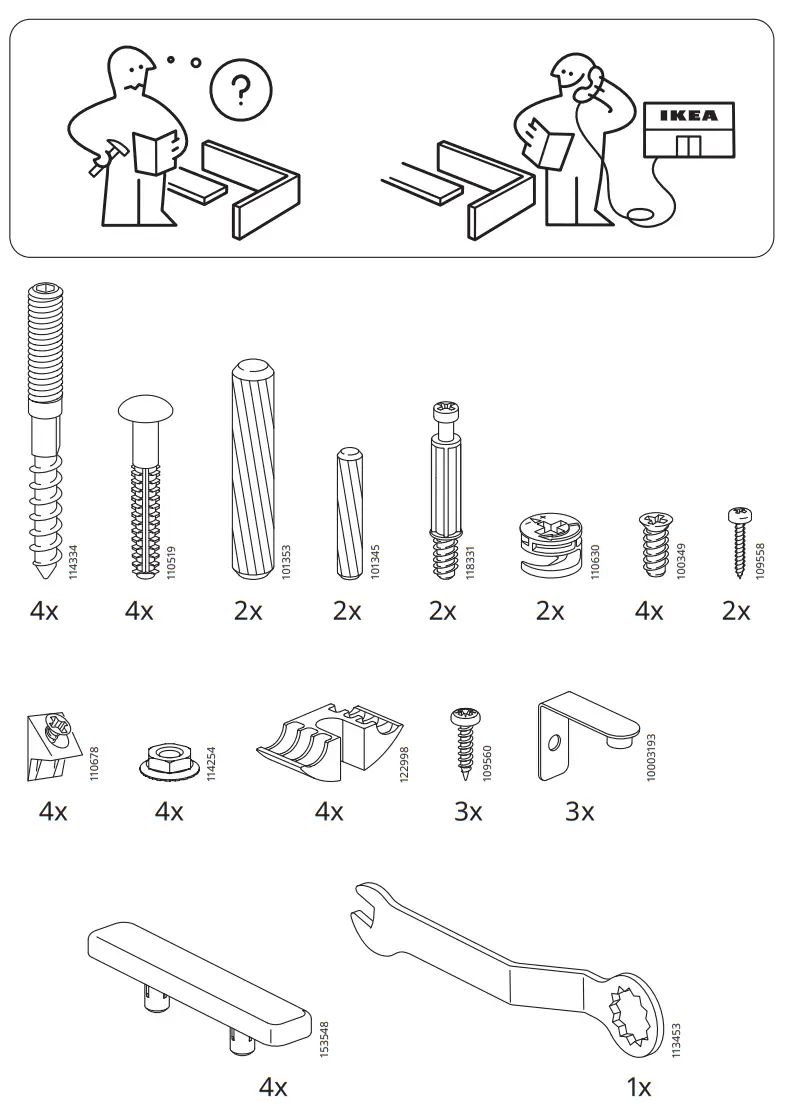 ?

IKEA

114334
4x
110519
4x
101353
2x
101345
2x
118331
2x
110630
2x
100349
4x
109558
2x

110678
4x
114254
4x
122998
4x
109560
3x
10003193
3x

153548
4x
113453
1x