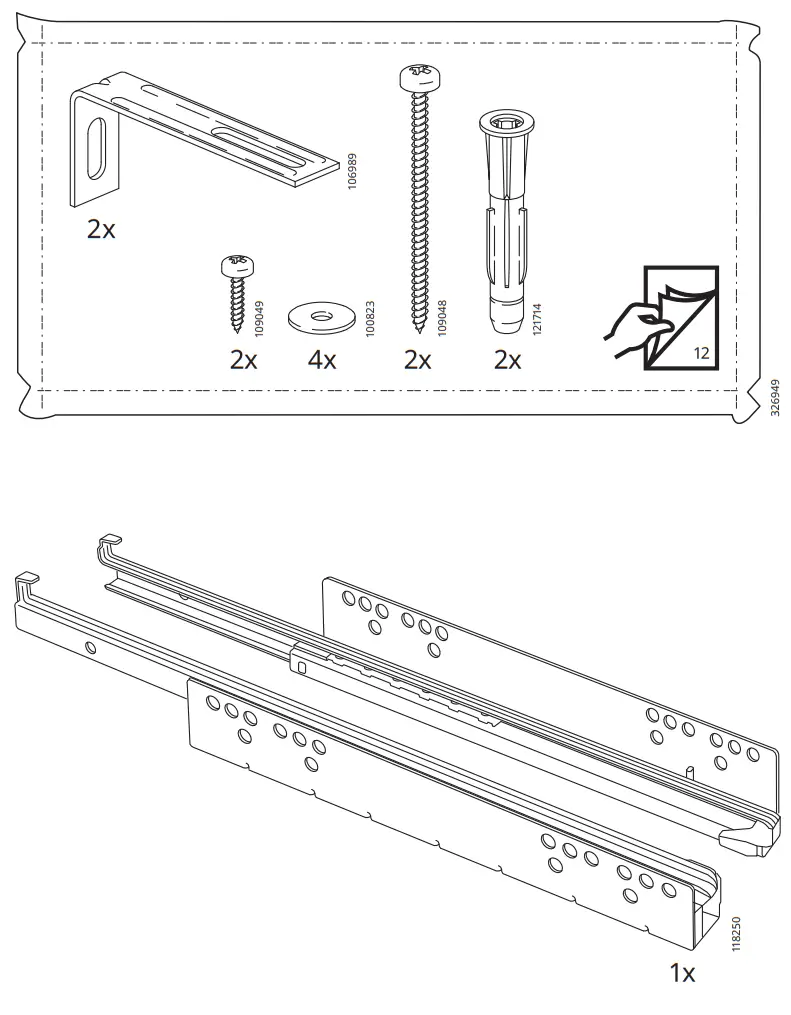 106989
2x
109049
2x
100823
4x
109048
2x
121714
2x
12
326949
118250
1x