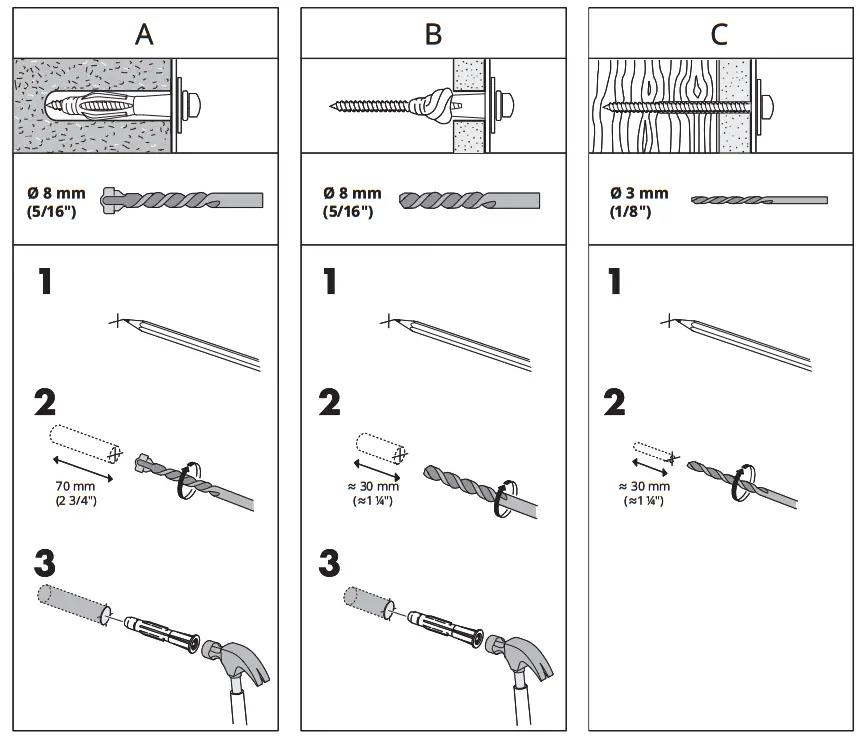 A

Ø 8 mm
(5/16")

1

2

70 mm
(2 3/4")

3

B

Ø 8 mm
(5/16")

1

2

≈ 30 mm
(≈1 ¼")

3

C

Ø 3 mm
(1/8")

1

2

≈ 30 mm
(≈1 ¼")