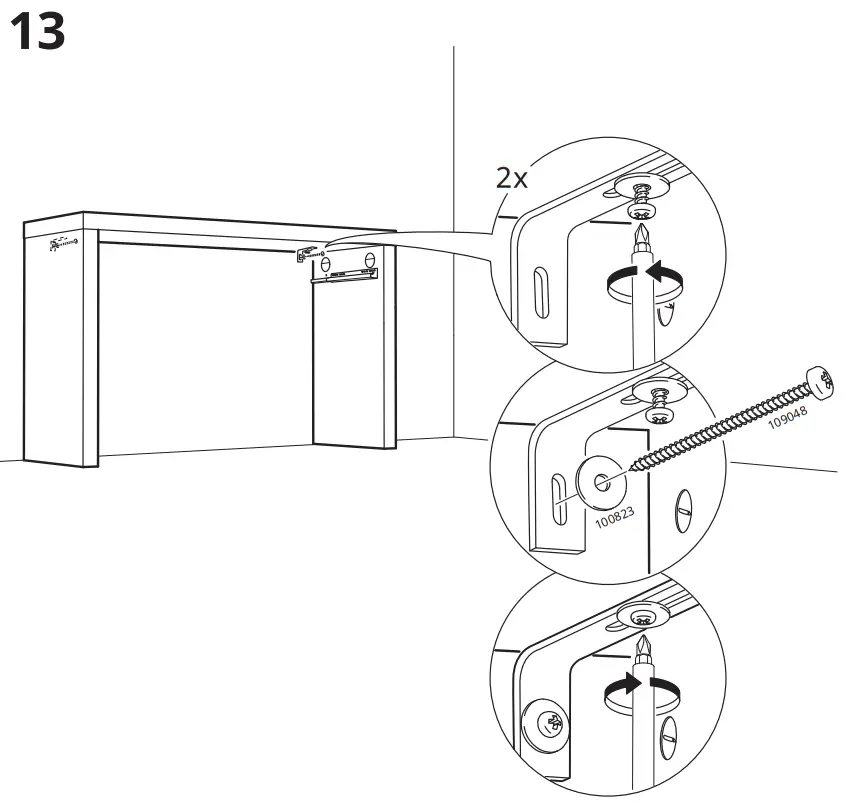 13

2x

109048

100823