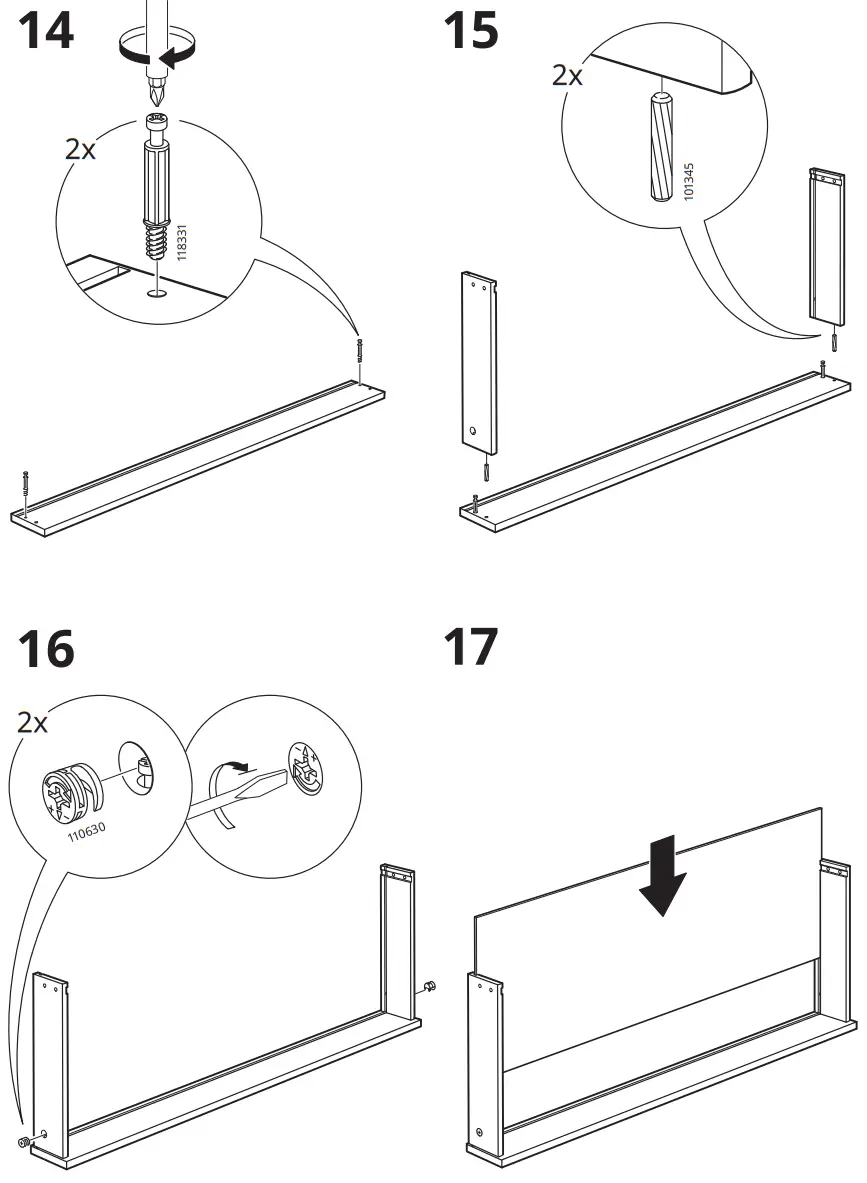 14

2x

118331

15

2x

101345

16

2x

110630

17