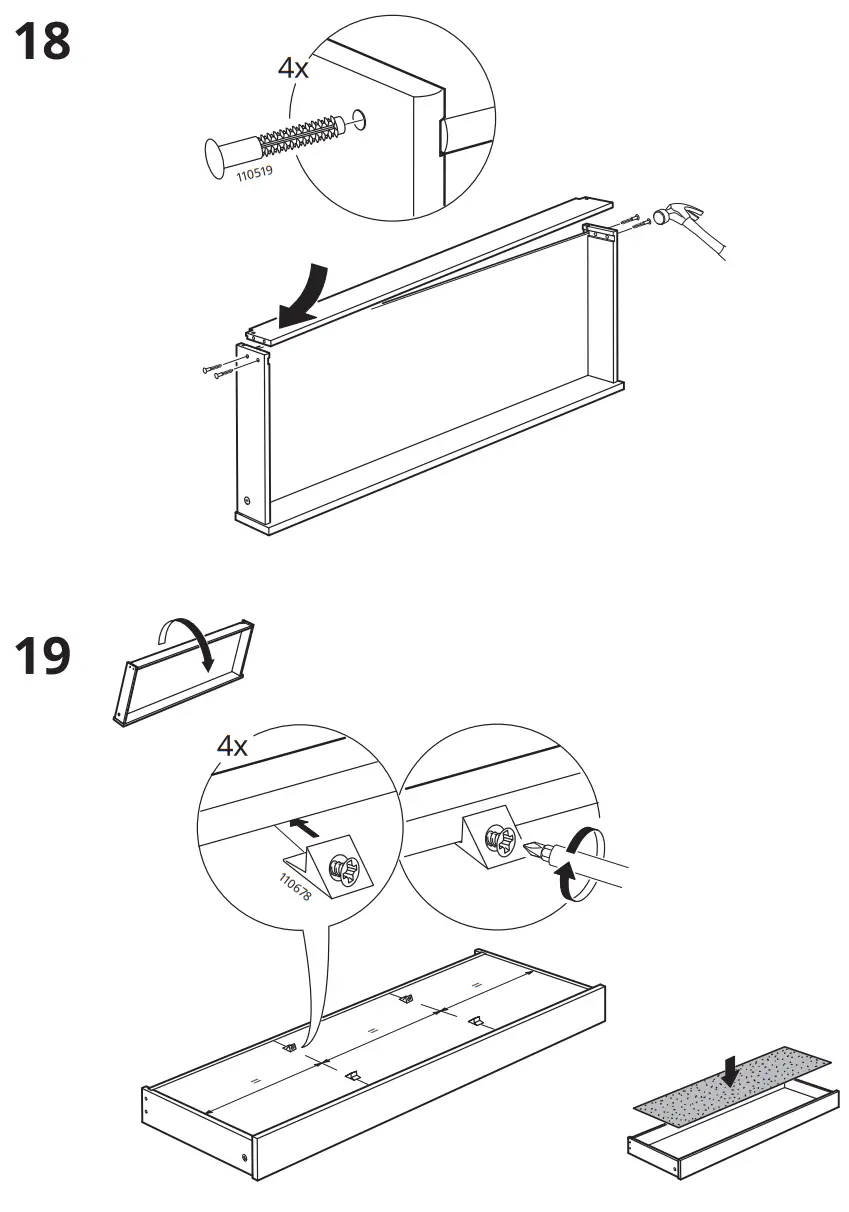 18

4x

110519

19

4x

110678

=

=

=

=