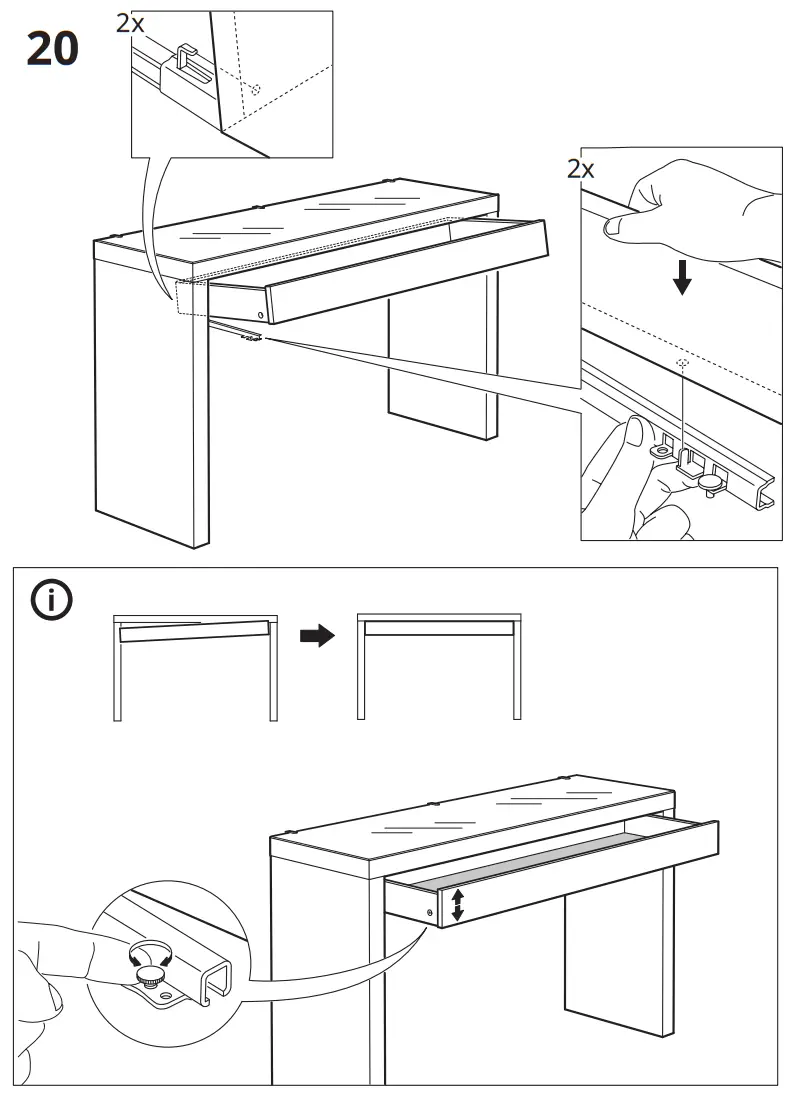 20

2x

2x

i